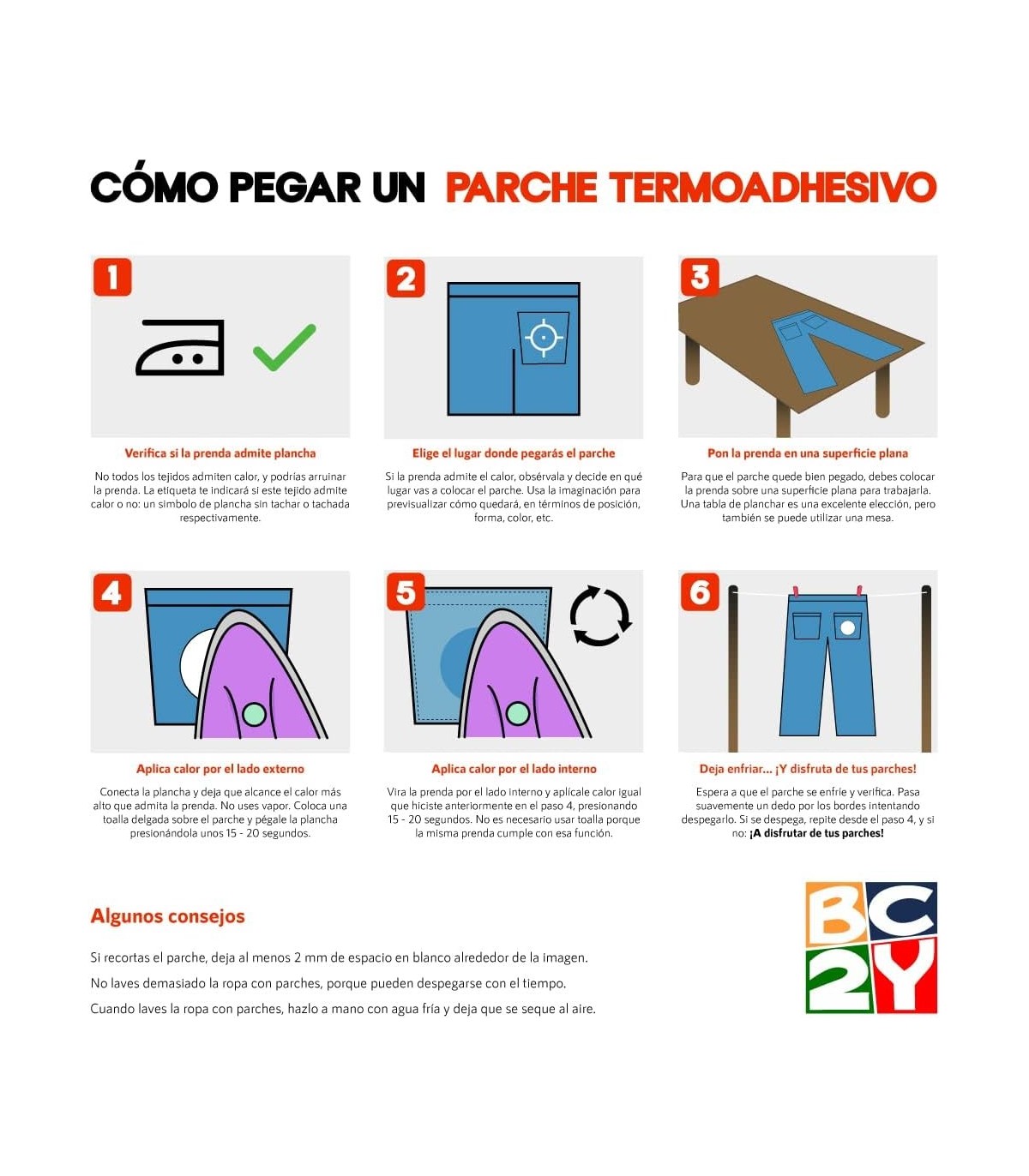 CÓMO PEGAR UN PARCHE TERMOADHESIVO

1

Verifica si la prenda admite plancha

No todos los tejidos admiten calor, y podrías arruinar la prenda. La etiqueta te indicará si este tejido admite calor o no: un símbolo de plancha sin tachar o tachada respectivamente.

2

Elige el lugar donde pegarás el parche

Si la prenda admite el calor, obsérvala y decide en qué lugar vas a colocar el parche. Usa la imaginación para previsualizar cómo quedará, en términos de posición, forma, color, etc.

3

Pon la prenda en una superficie plana

Para que el parche quede bien pegado, debes colocar la prenda sobre una superficie plana para trabajarla. Una tabla de planchar es una excelente elección, pero también se puede utilizar una mesa.

4

Aplica calor por el lado externo

Conecta la plancha y deja que alcance el calor más alto que admita la prenda. No uses vapor. Coloca una toalla delgada sobre el parche y pégale la plancha presionándola unos 15 - 20 segundos.

5

Aplica calor por el lado interno

Vira la prenda por el lado interno y aplícale calor igual que hiciste anteriormente en el paso 4, presionando 15 - 20 segundos. No es necesario usar toalla porque la misma prenda cumple con esa función.

6

Deja enfriar... ¡Y disfruta de tus parches!

Espera a que el parche se enfríe y verifica. Pasa suavemente un dedo por los bordes intentando despegarlo. Si se despega, repite desde el paso 4, y si no: ¡A disfrutar de tus parches!

Algunos consejos

Si recortas el parche, deja al menos 2 mm de espacio en blanco alrededor de la imagen.

No laves demasiado la ropa con parches, porque pueden despegarse con el tiempo.

Cuando laves la ropa con parches, hazlo a mano con agua fría y deja que se seque al aire.

BC2Y